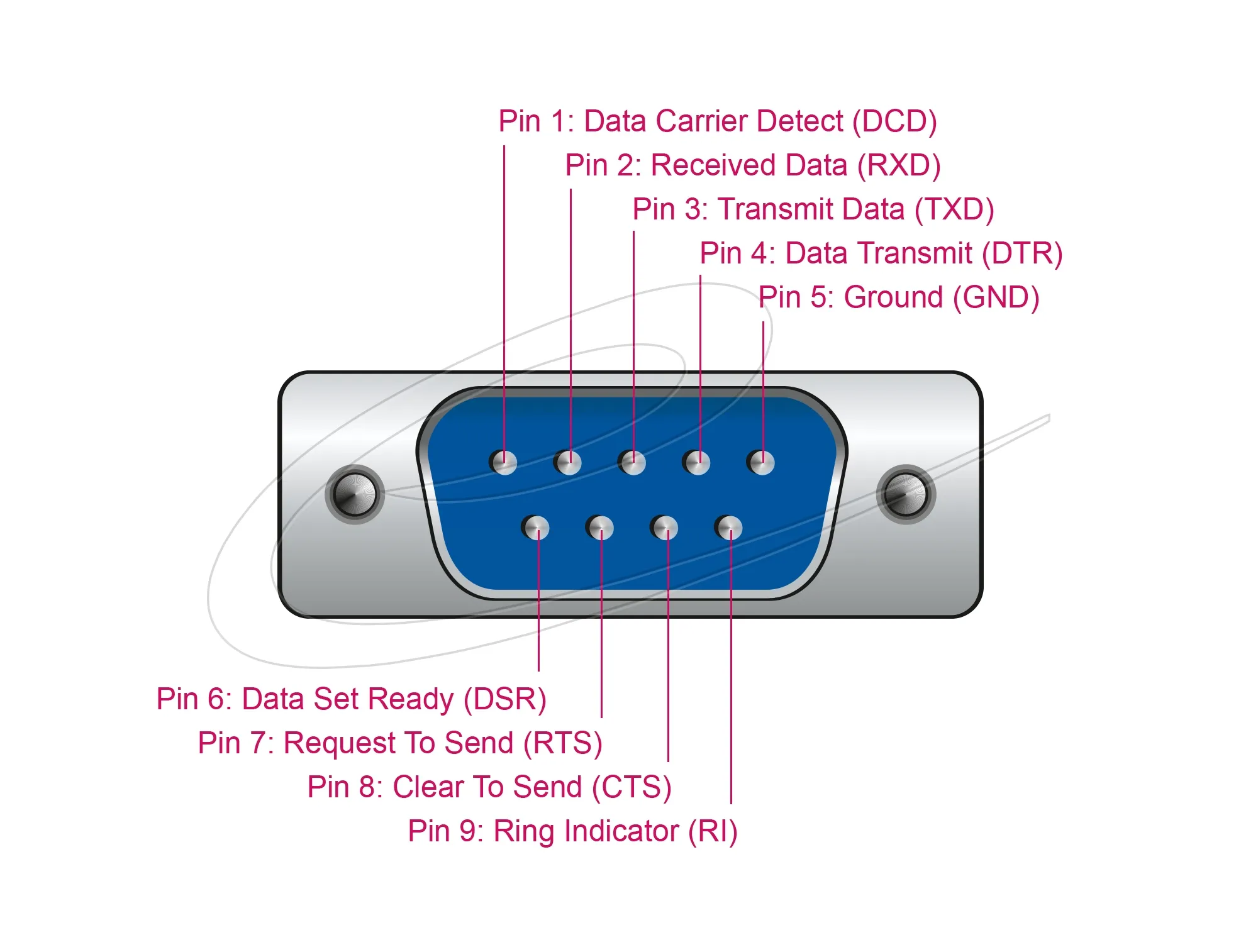 Pin 1: Data Carrier Detect (DCD)
Pin 2: Received Data (RXD)
Pin 3: Transmit Data (TXD)
Pin 4: Data Transmit (DTR)
Pin 5: Ground (GND)

Pin 6: Data Set Ready (DSR)
Pin 7: Request To Send (RTS)
Pin 8: Clear To Send (CTS)
Pin 9: Ring Indicator (RI)